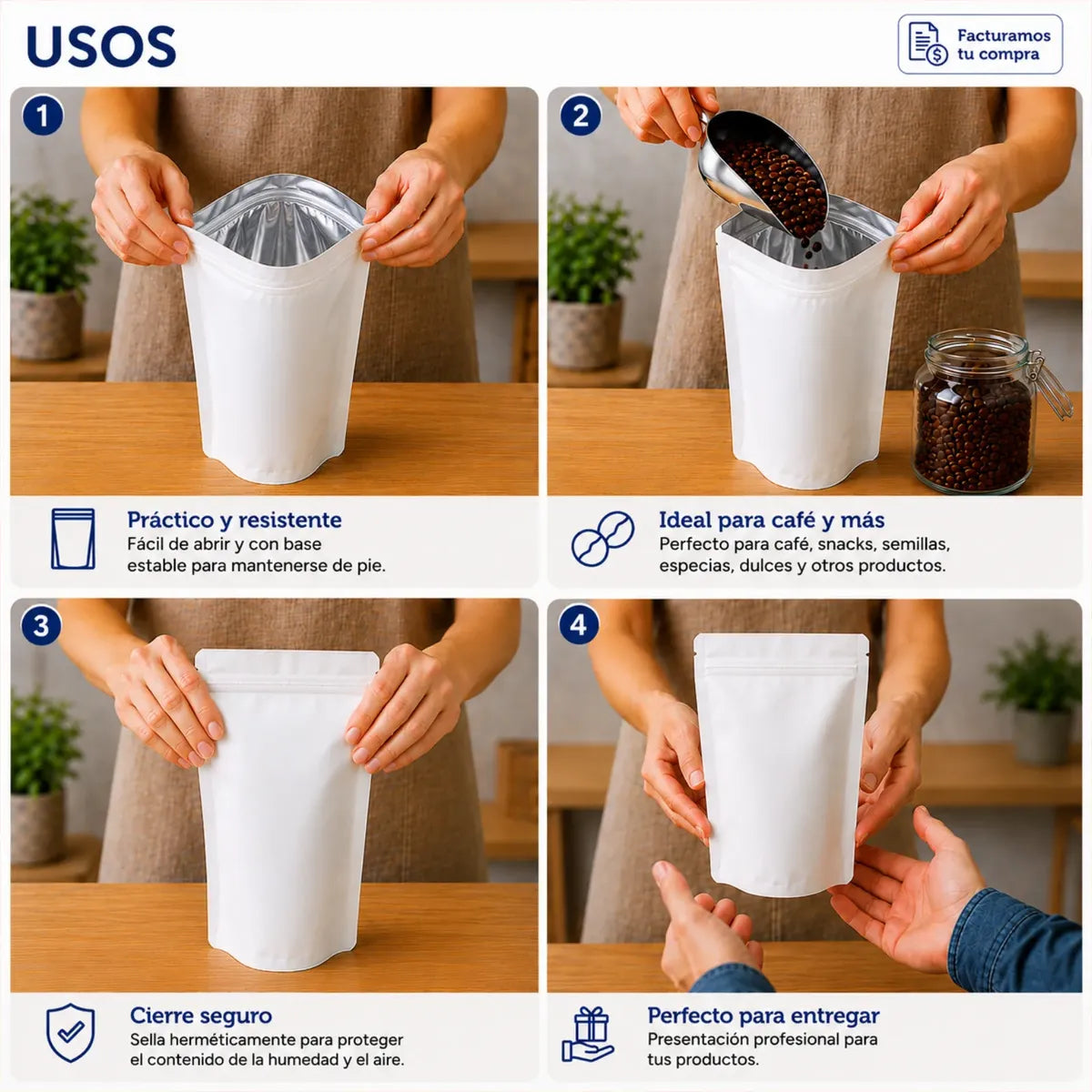 USOS

Facturamos tu compra

1

Práctico y resistente
Fácil de abrir y con base estable para mantenerse de pie.

2

Ideal para café y más
Perfecto para café, snacks, semillas, especias, dulces y otros productos.

3

Cierre seguro
Sella herméticamente para proteger el contenido de la humedad y el aire.

4

Perfecto para entregar
Presentación profesional para tus productos.